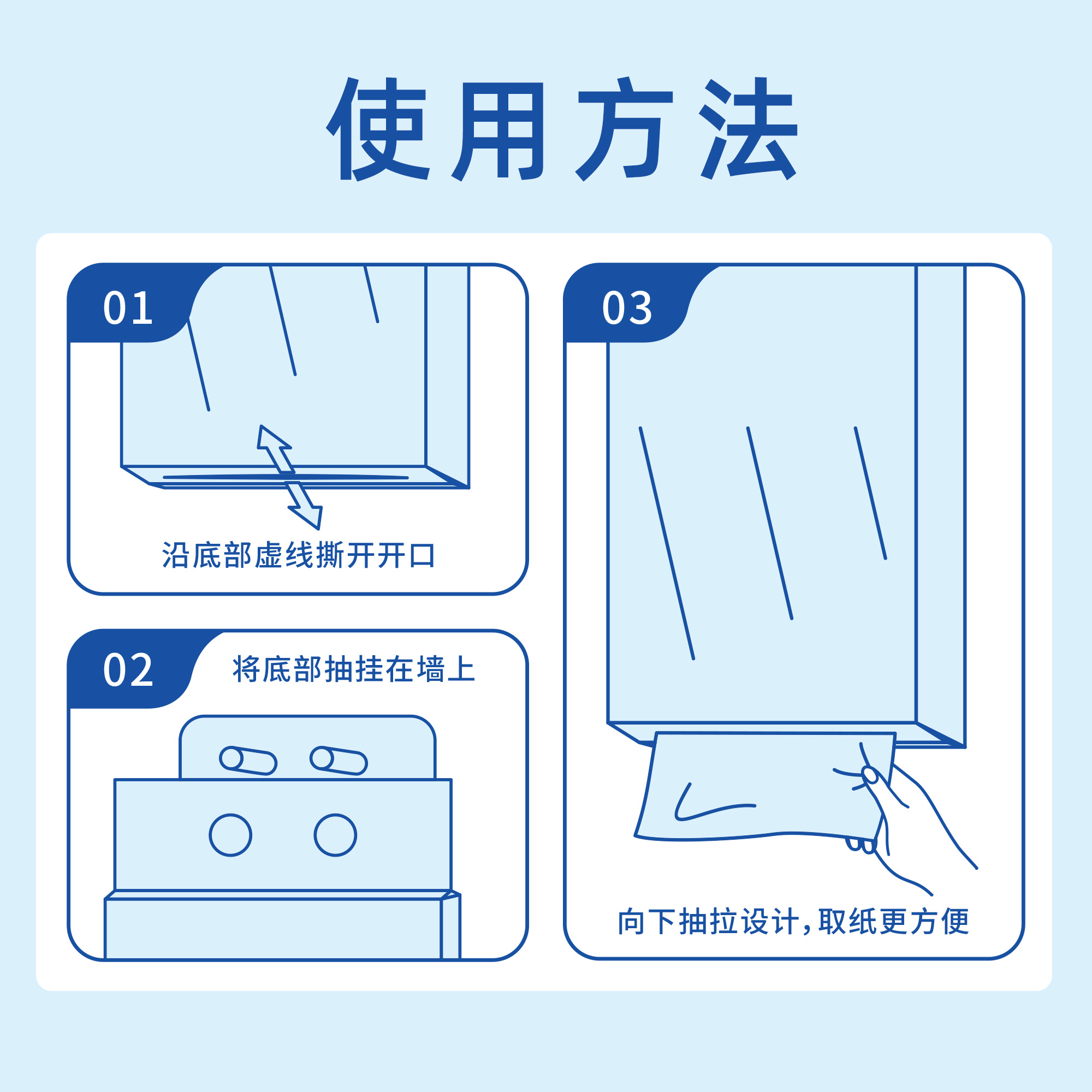 使用方法

01

沿底部虚线撕开开口

02

将底部抽挂在墙上

03

向下抽拉设计，取纸更方便