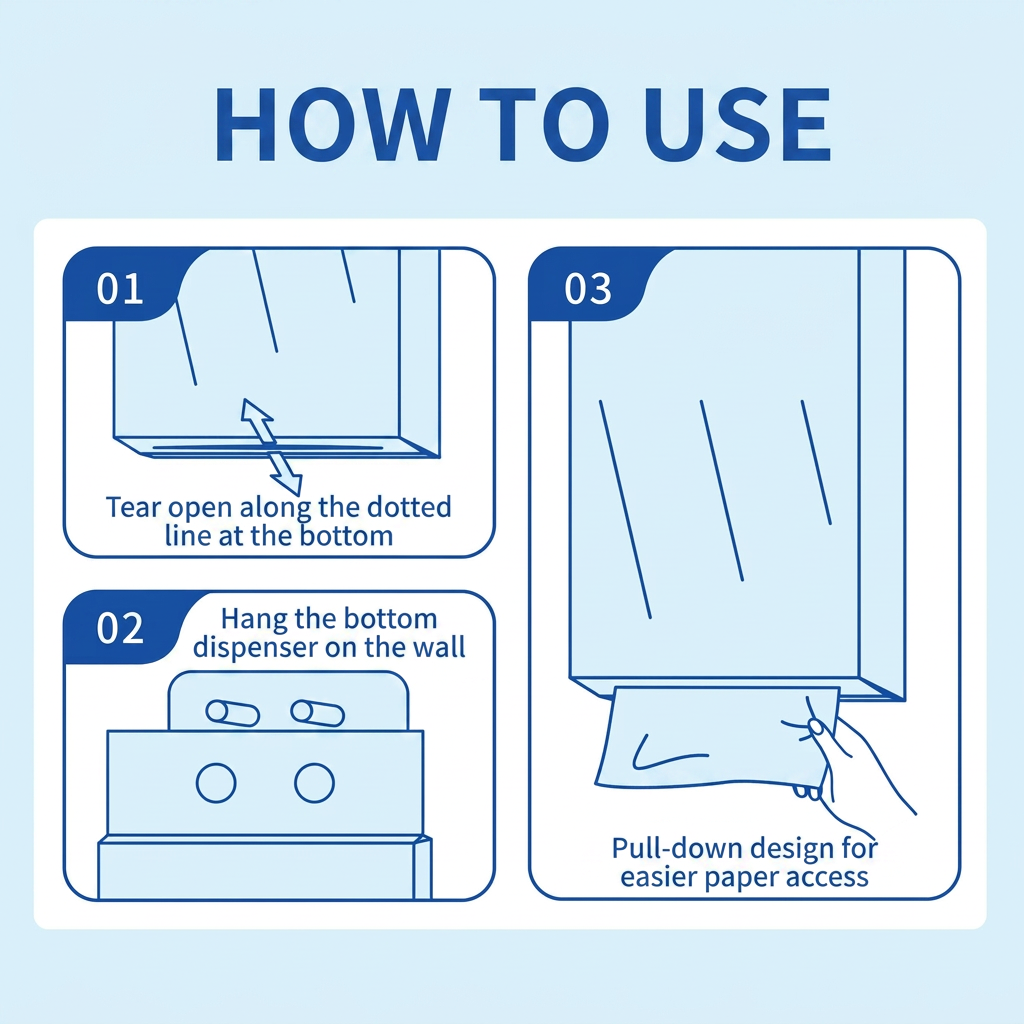 HOW TO USE

01

Tear open along the dotted line at the bottom

02

Hang the bottom dispenser on the wall

03

Pull-down design for easier paper access